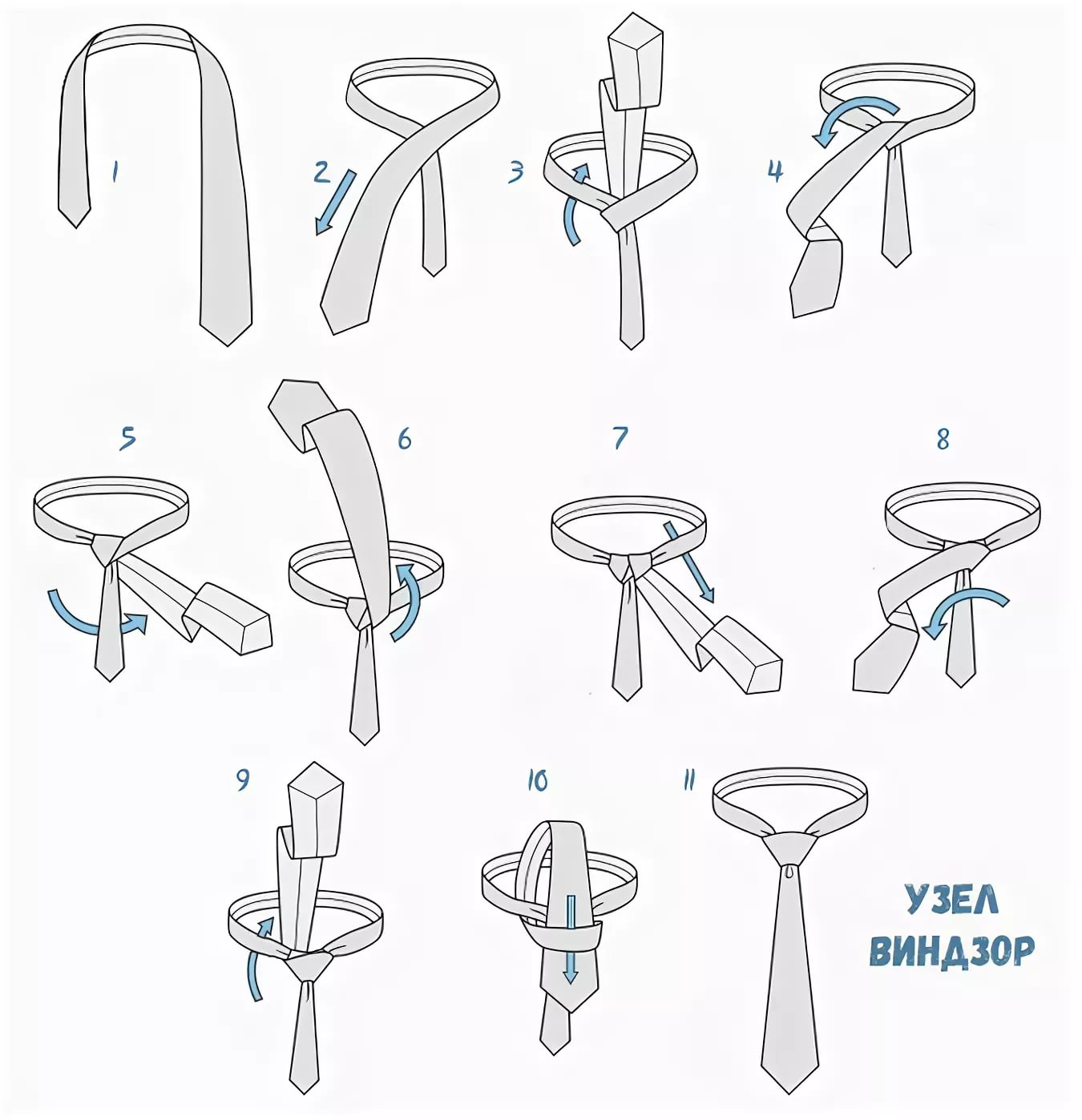 1

2

3

4

5

6

7

8

9

10

11

УЗЕЛ ВИНДЗОР