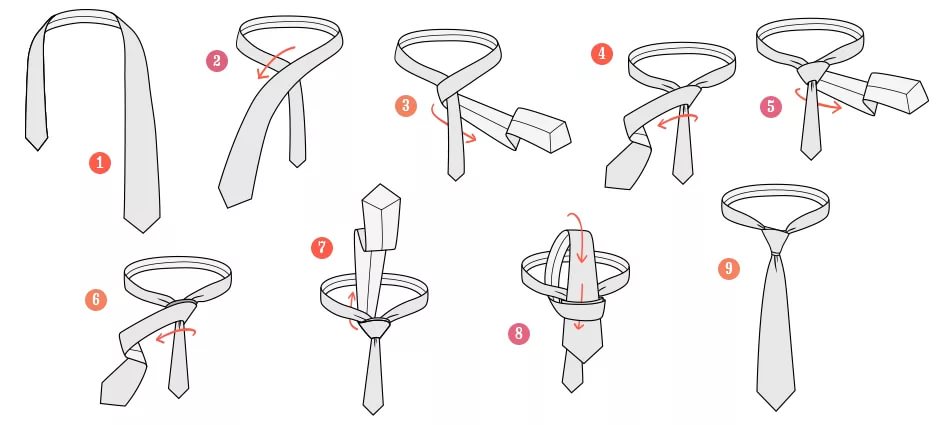 1
2
3
4
5
6
7
8
9