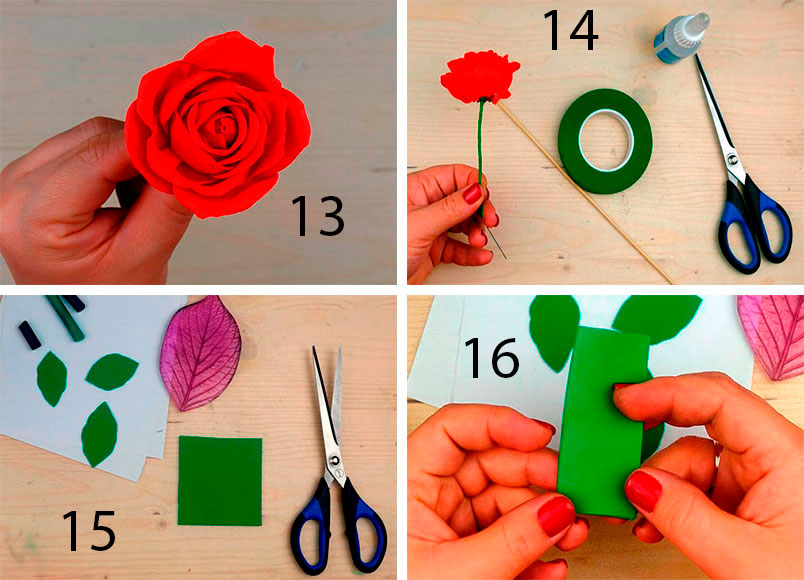 13

14

15

16