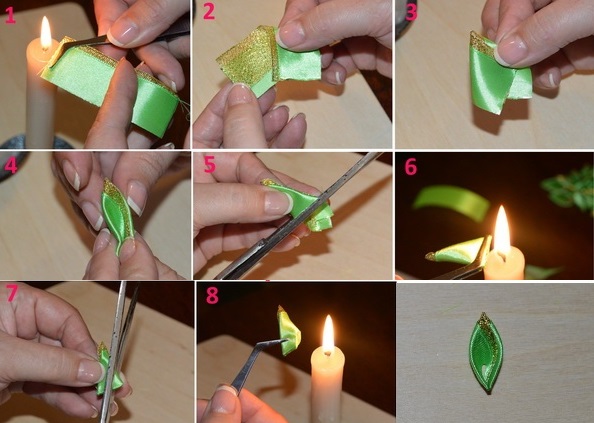 1
2
3
4
5
6
7
8