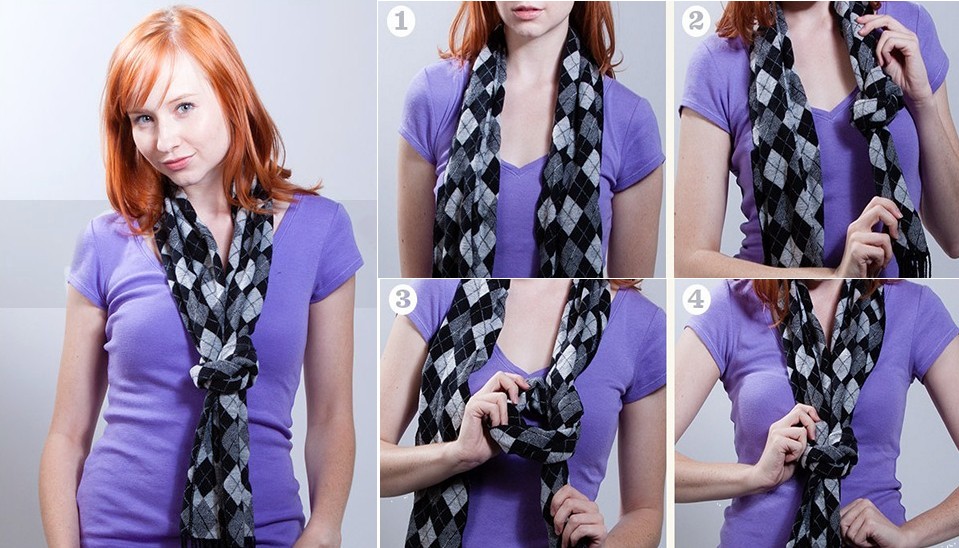 1
2
3
4